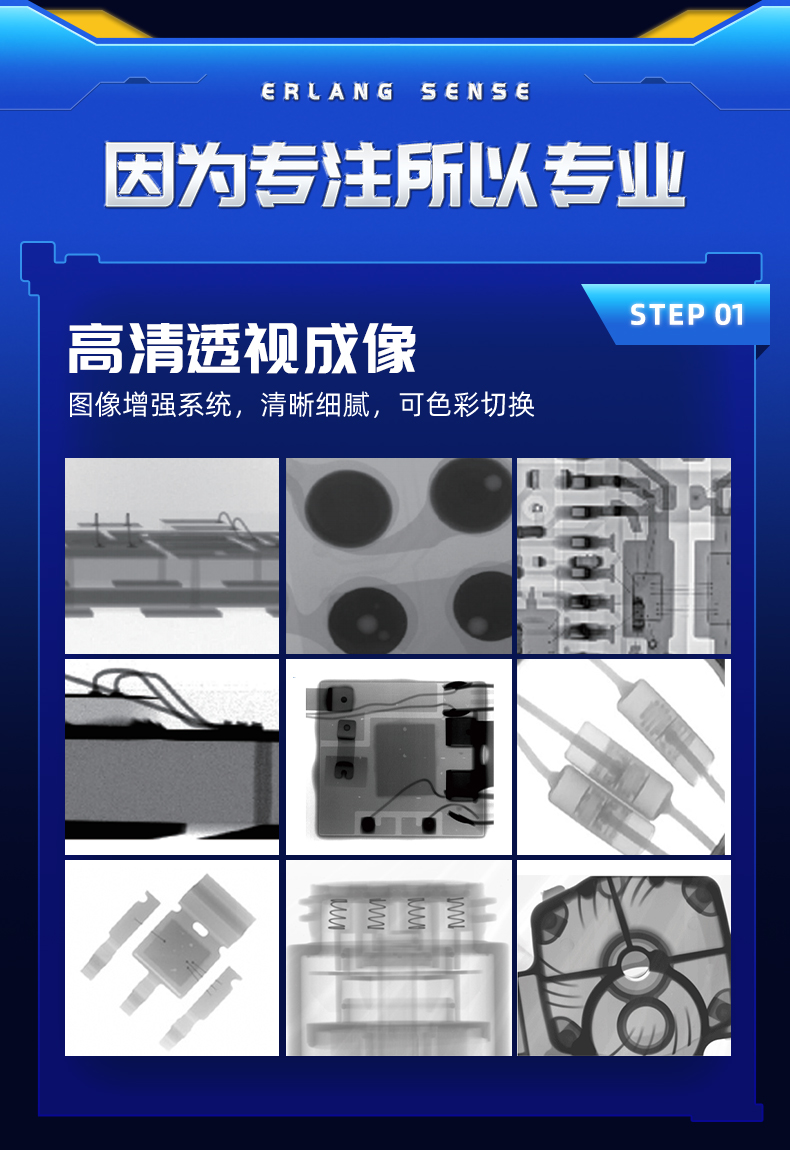 ERLANG SENSE

因为专注所以专业

STEP 01

高清透视成像

图像增强系统，清晰细腻，可色彩切换