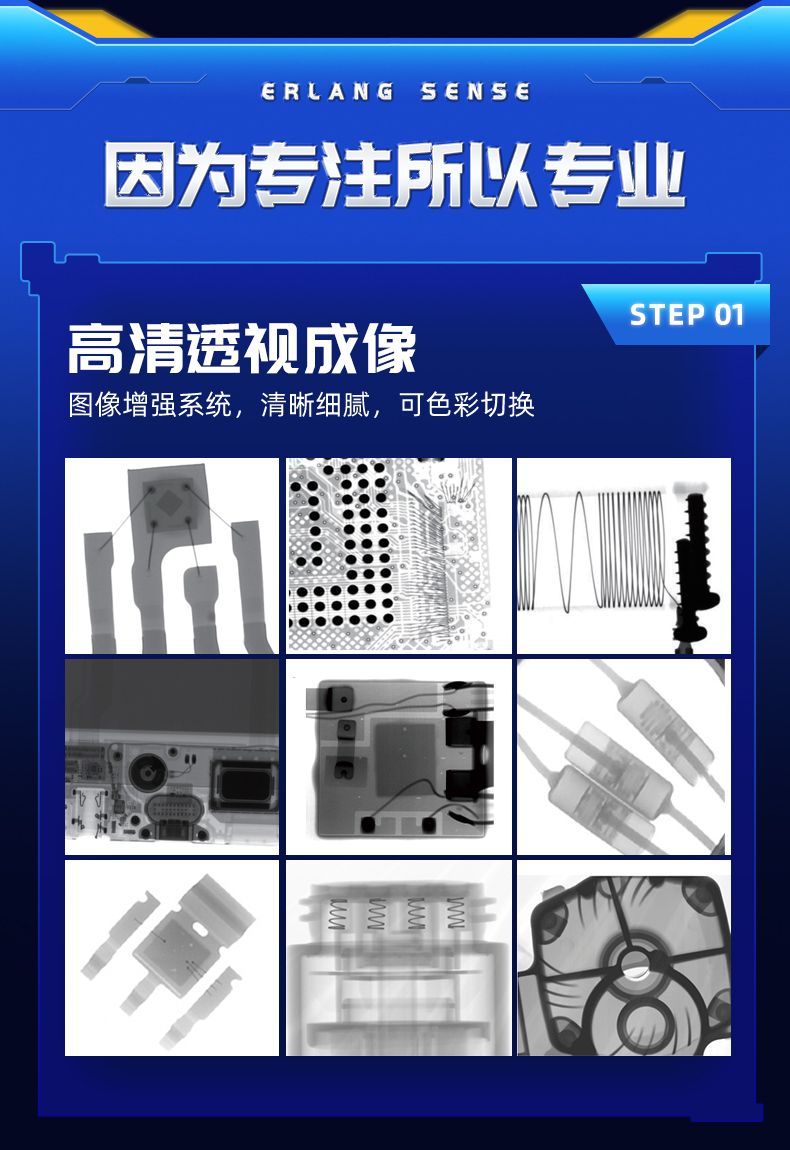 ERLANG SENSE

因为专注所以专业

STEP 01

高清透视成像

图像增强系统，清晰细腻，可色彩切换