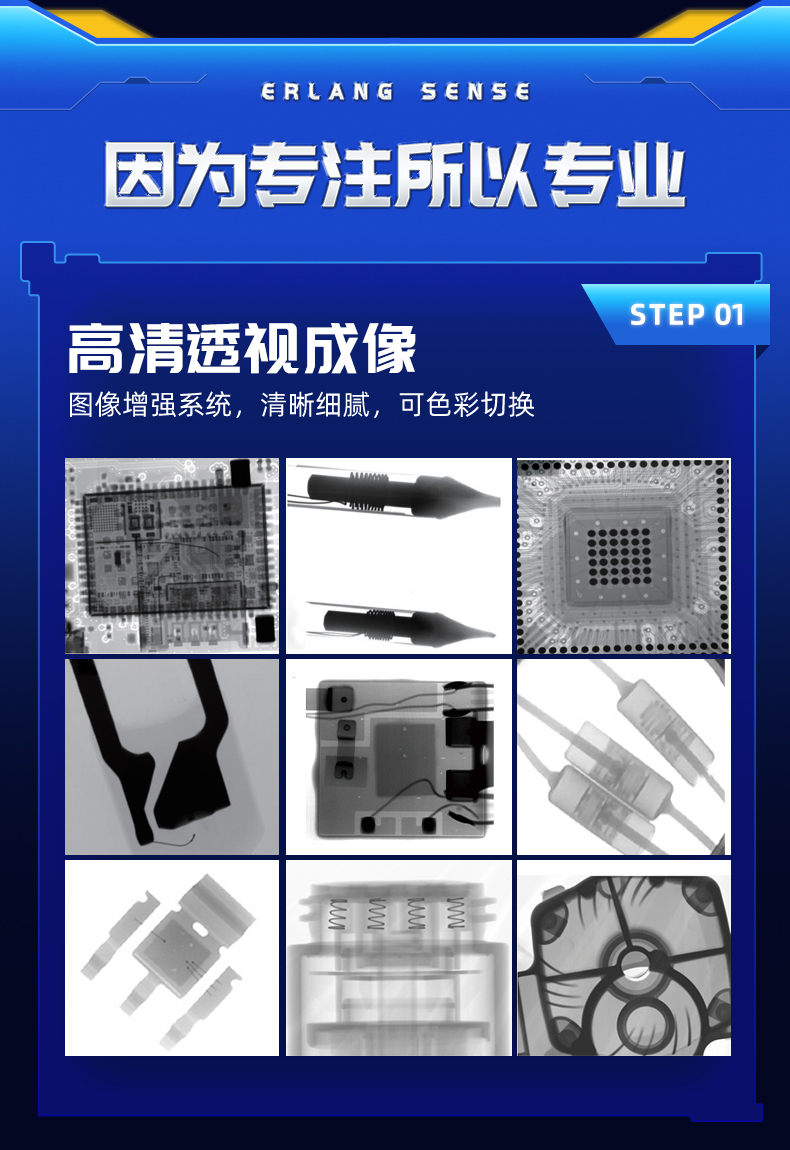 ERLANG SENSE

因为专注所以专业

STEP 01

高清透视成像

图像增强系统，清晰细腻，可色彩切换