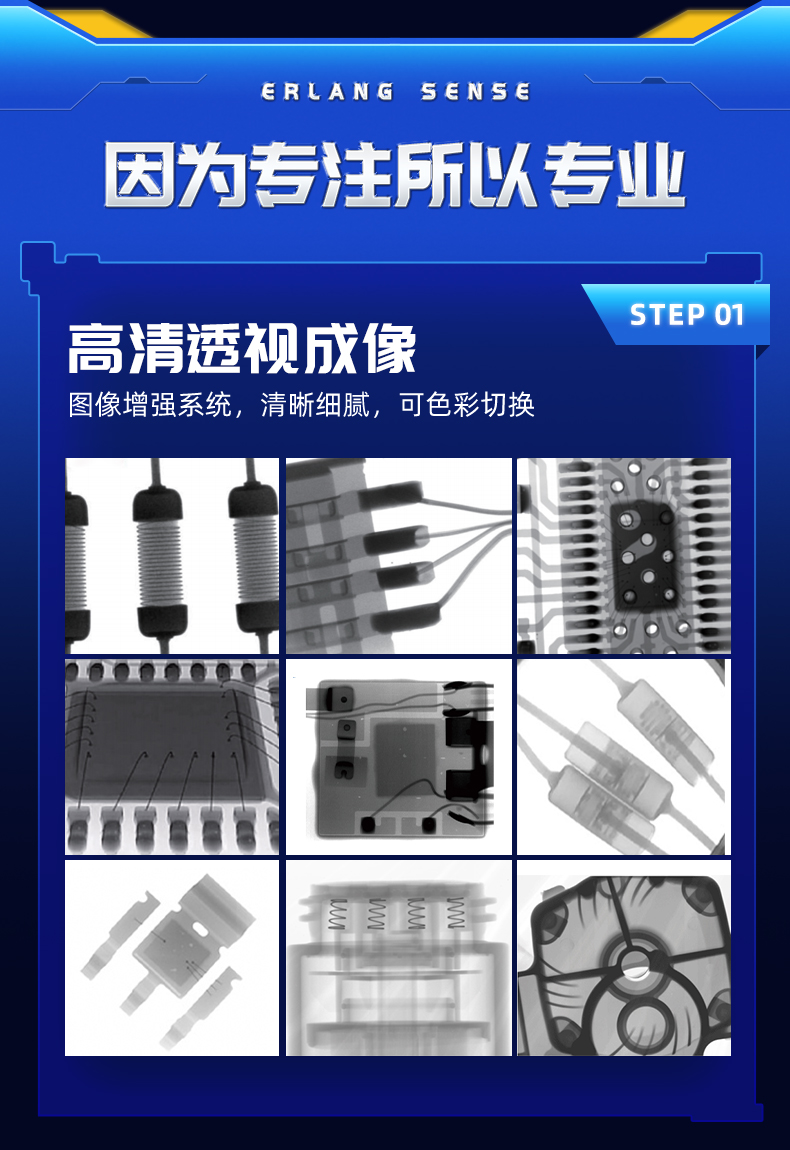 ERLANG SENSE

因为专注所以专业

STEP 01

高清透视成像

图像增强系统，清晰细腻，可色彩切换