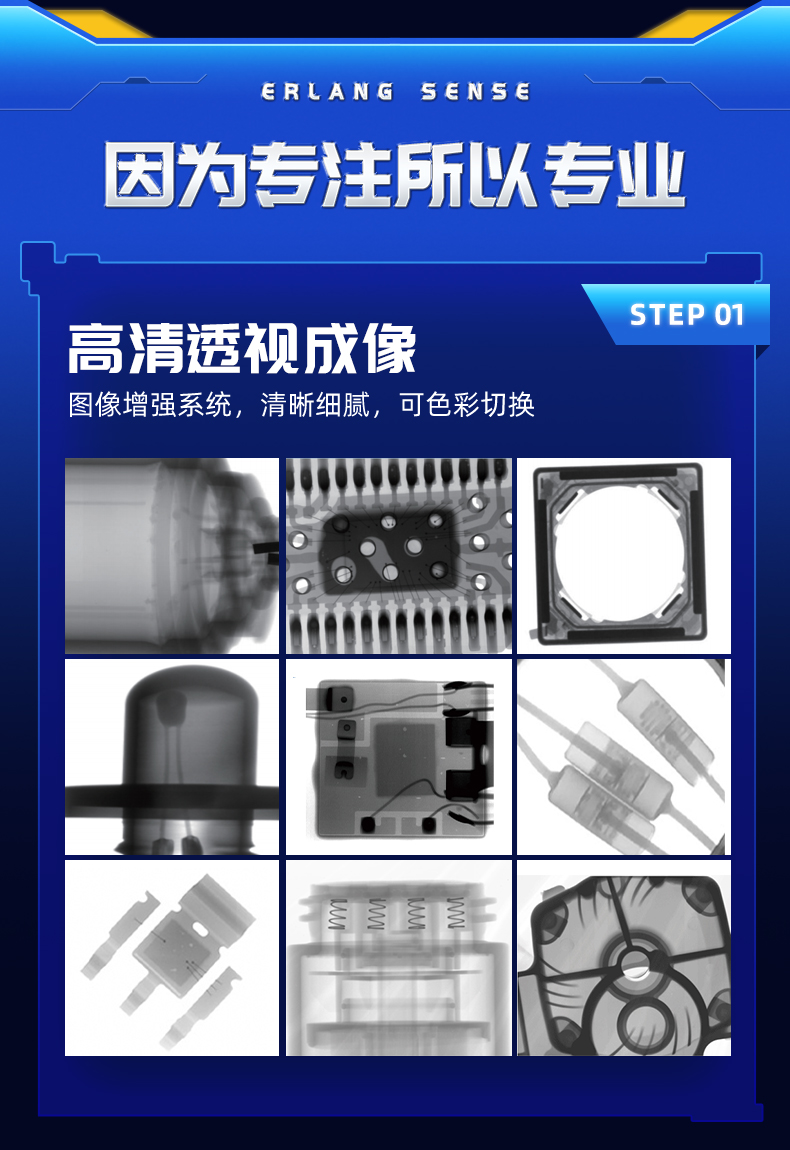 ERLANG SENSE

因为专注所以专业

STEP 01

高清透视成像

图像增强系统，清晰细腻，可色彩切换