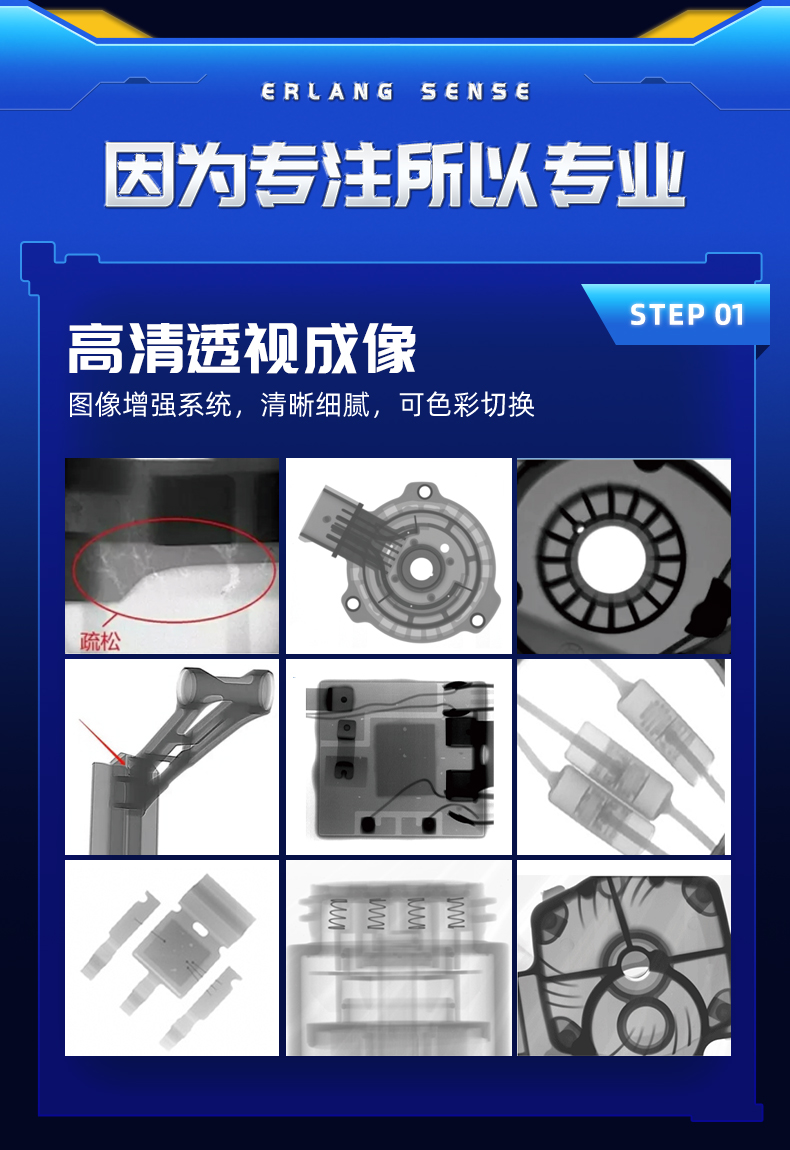 ERLANG SENSE

因为专注所以专业

STEP 01

高清透视成像

图像增强系统，清晰细腻，可色彩切换

疏松