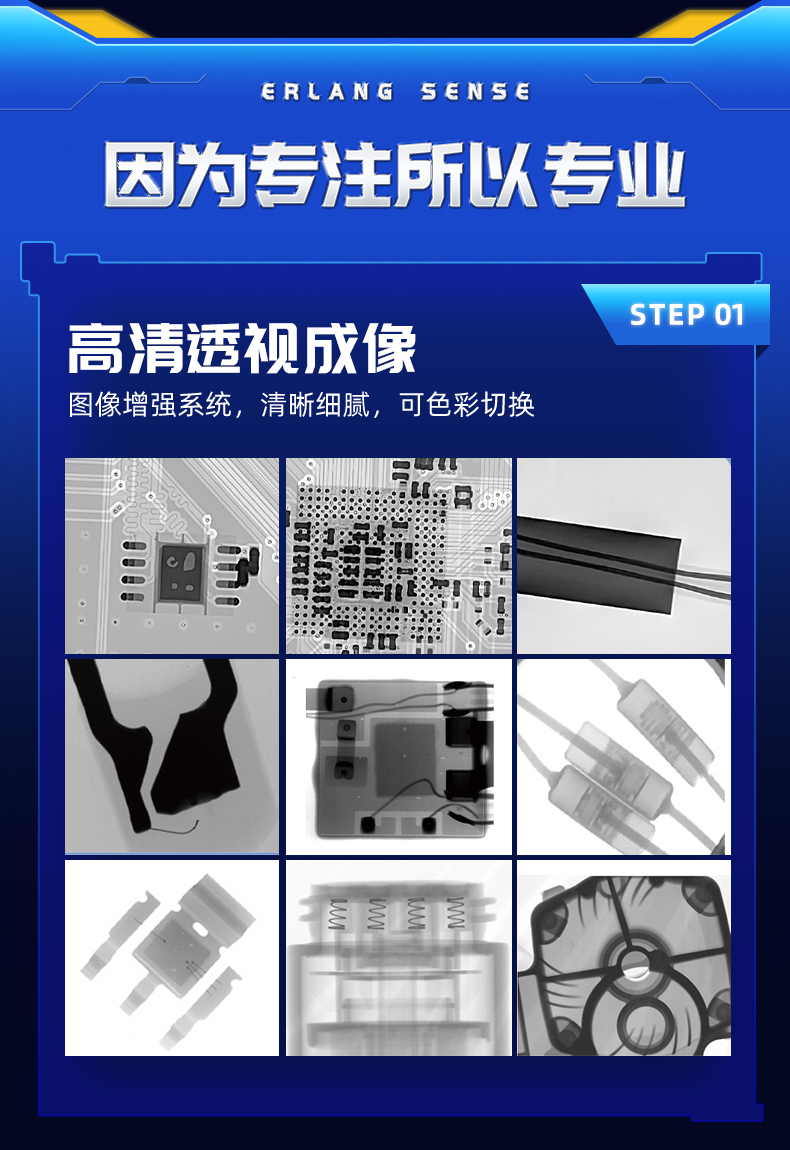 ERLANG SENSE

因为专注所以专业

STEP 01

高清透视成像

图像增强系统，清晰细腻，可色彩切换