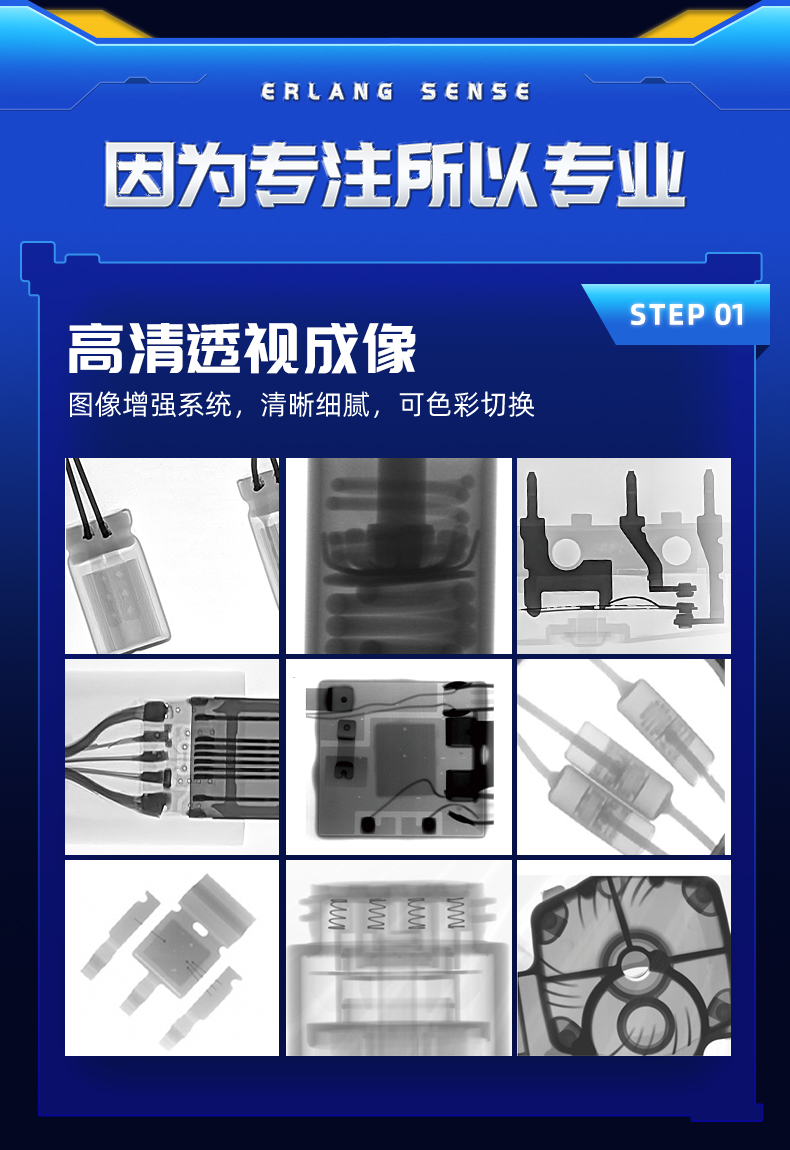 ERLANG SENSE

因为专注所以专业

STEP 01

高清透视成像

图像增强系统，清晰细腻，可色彩切换