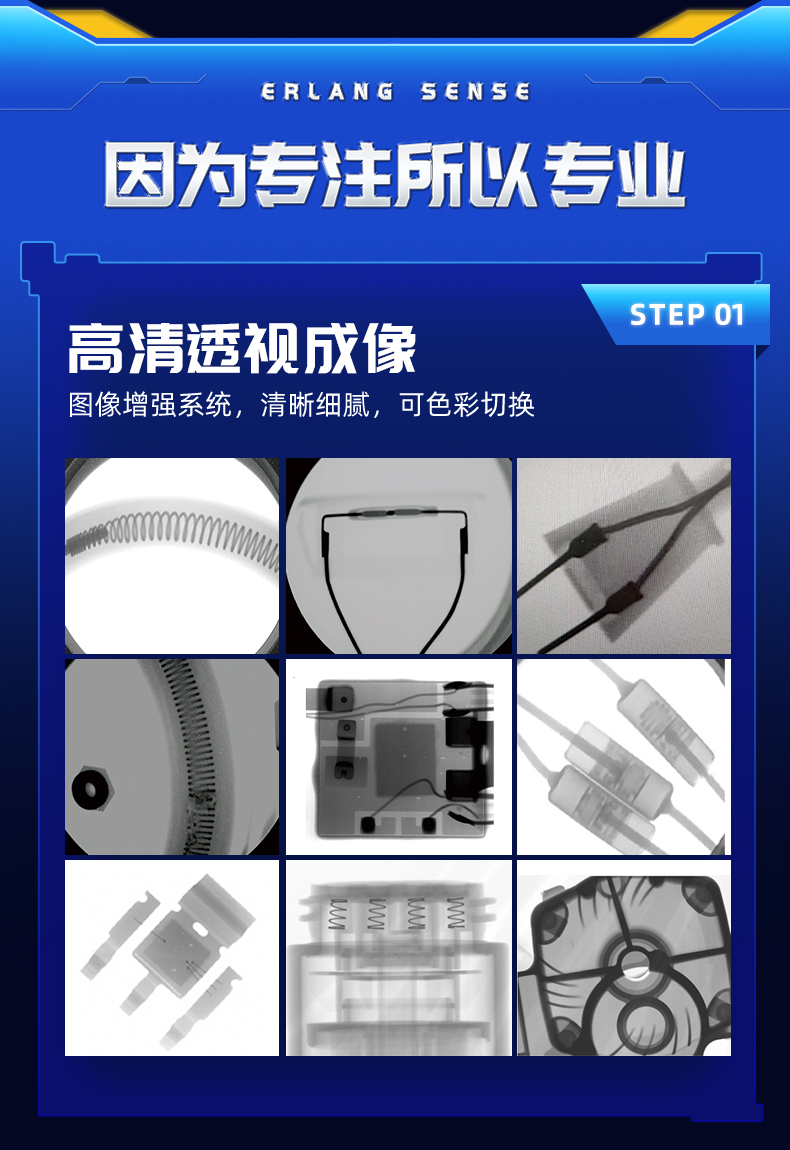 ERLANG SENSE

因为专注所以专业

STEP 01

高清透视成像

图像增强系统，清晰细腻，可色彩切换