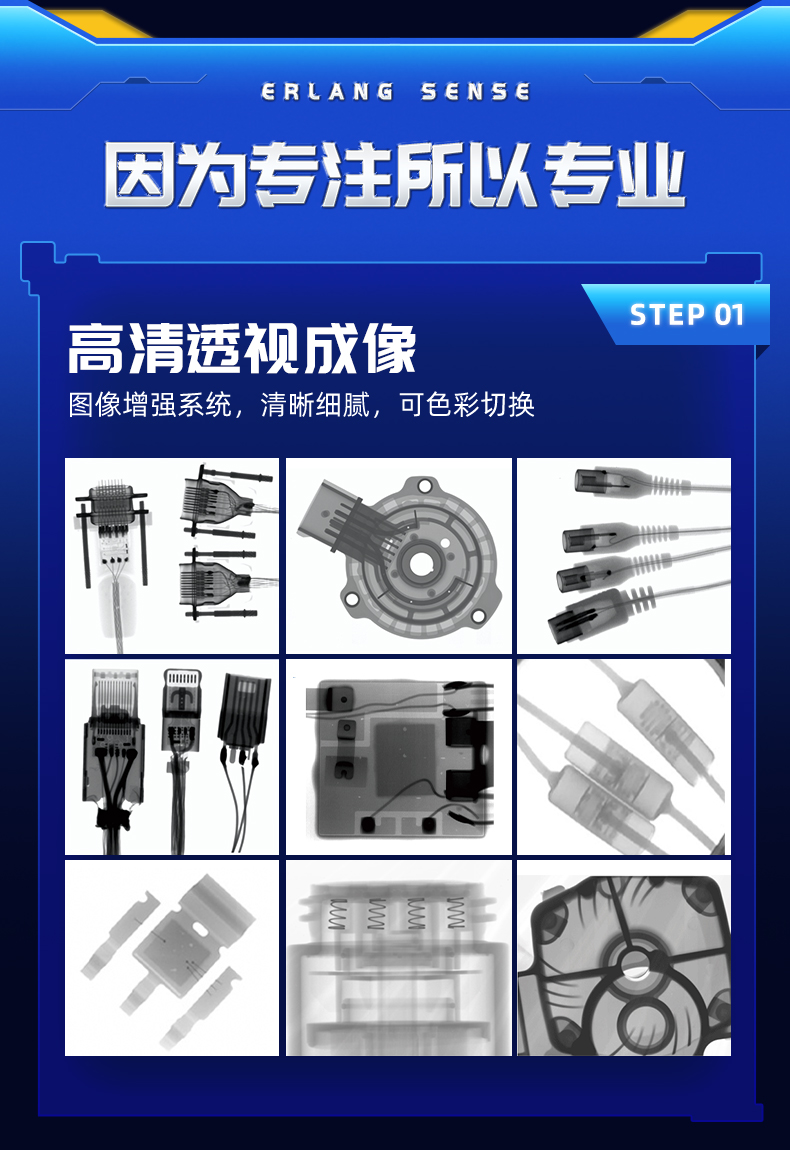 ERLANG SENSE

因为专注所以专业

STEP 01

高清透视成像

图像增强系统，清晰细腻，可色彩切换